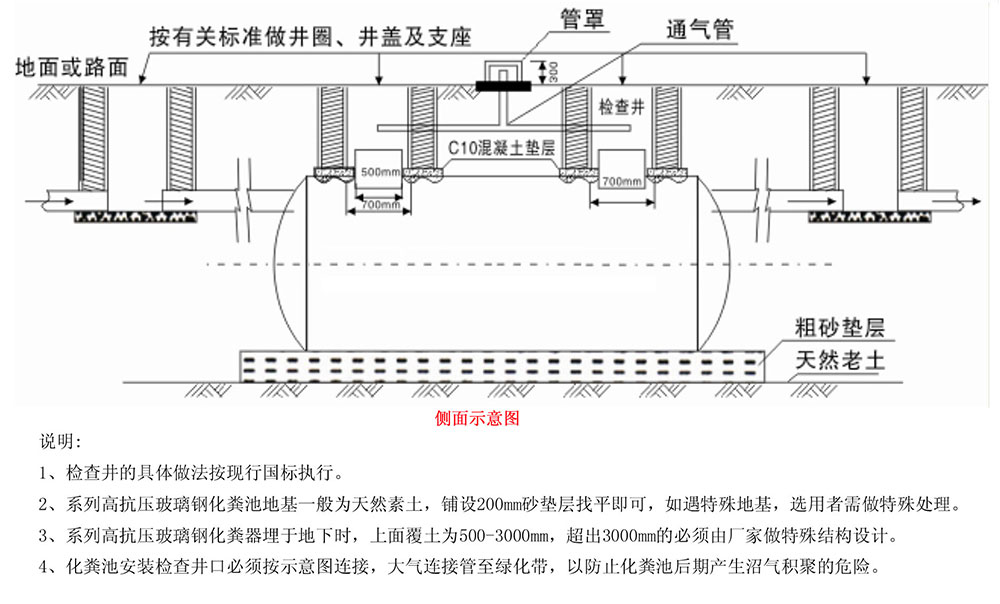 按有关标准做井圈、井盖及支座

管罩

通气管

地面或路面

300

检查井

C10混凝土垫层

500mm

700mm

700mm

粗砂垫层

天然老土

侧面示意图

说明:

1、检查井的具体做法按现行国标执行。

2、系列高抗压玻璃钢化粪池地基一般为天然素土，铺设200mm砂垫层找平即可，如遇特殊地基，选用者需做特殊处理。

3、系列高抗压玻璃钢化粪器埋于地下时，上面覆土为500-3000mm，超出3000mm的必须由厂家做特殊结构设计。

4、化粪池安装检查井口必须按示意图连接，大气连接管至绿化带，以防止化粪池后期产生沼气积聚的危险。